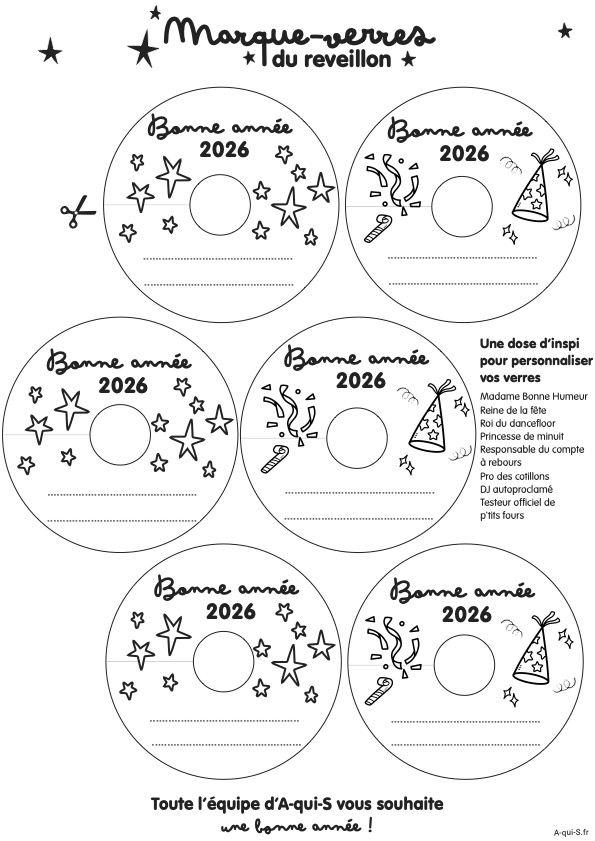 Marque-verres
du reveillon

Bonne année
2026

Bonne année
2026

Bonne année
2026

Bonne année
2026

Une dose d'inspi pour personnaliser vos verres
Madame Bonne Humeur
Reine de la fête
Roi du dancefloor
Princesse de minuit
Responsable du compte à rebours
Pro des cotillons
DJ autoproclamé
Testeur officiel de p'tits fours

Bonne année
2026

Bonne année
2026

Toute l'équipe d'A-qui-S vous souhaite
une bonne année !

A-qui-S.fr